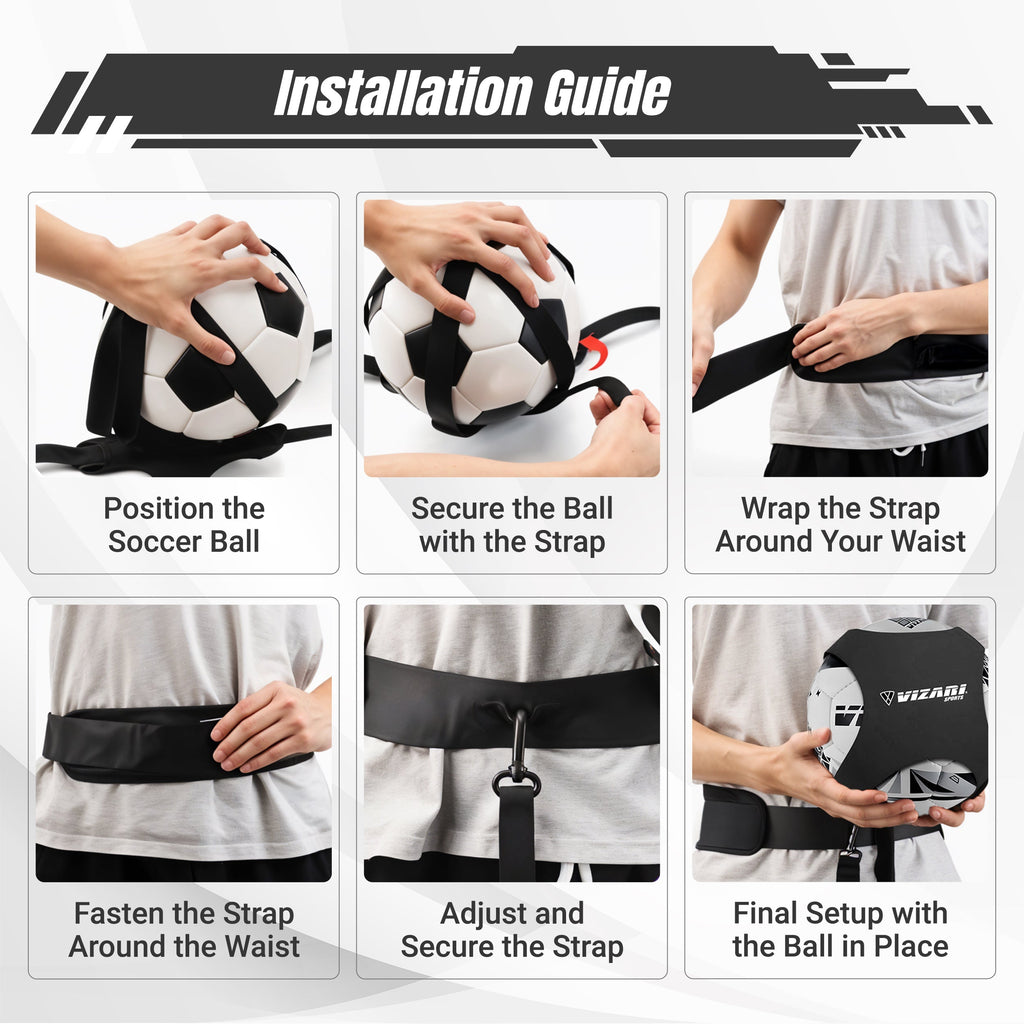 Installation Guide

Position the Soccer Ball

Secure the Ball with the Strap

Wrap the Strap Around Your Waist

Fasten the Strap Around the Waist

Adjust and Secure the Strap

VIZARI SPORTS

Final Setup with the Ball in Place