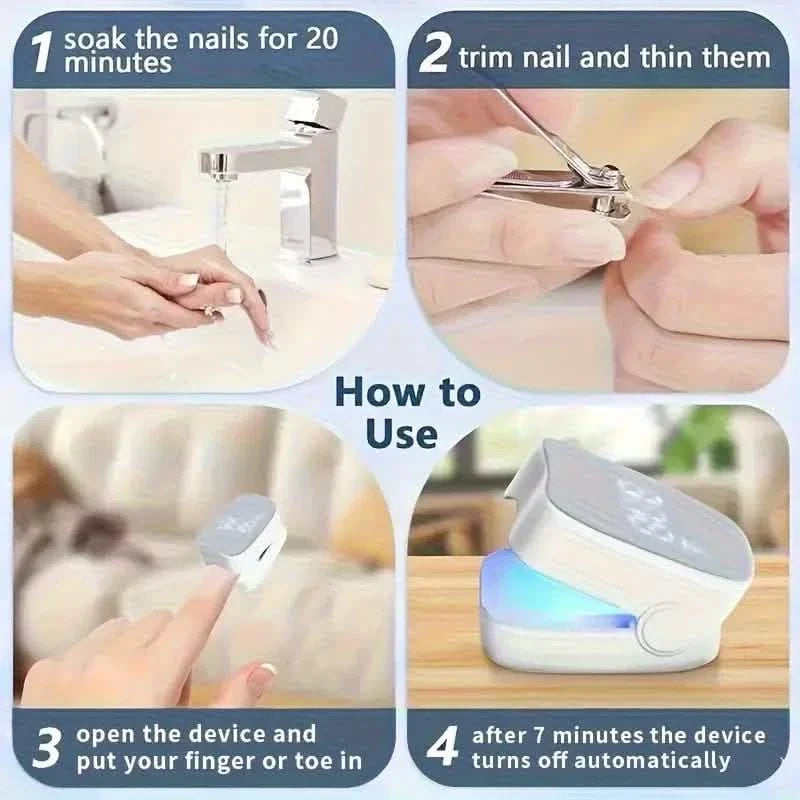 1 soak the nails for 20 minutes

2 trim nail and thin them

How to Use

3 open the device and put your finger or toe in

4 after 7 minutes the device turns off automatically